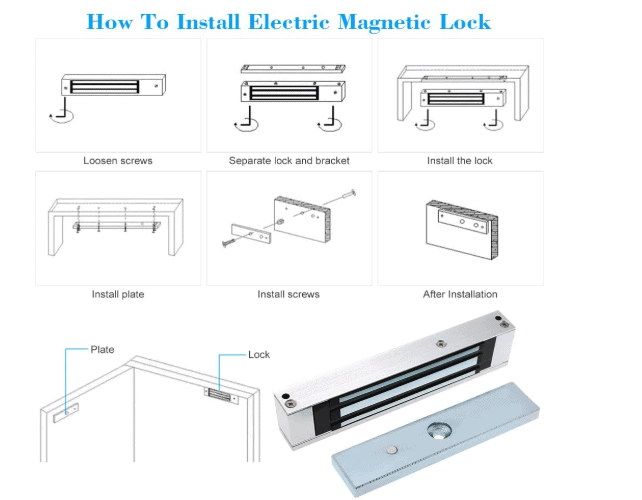 How To Install Electric Magnetic Lock

Loosen screws

Separate lock and bracket

Install the lock

Install plate

Install screws

After Installation

Plate

Lock